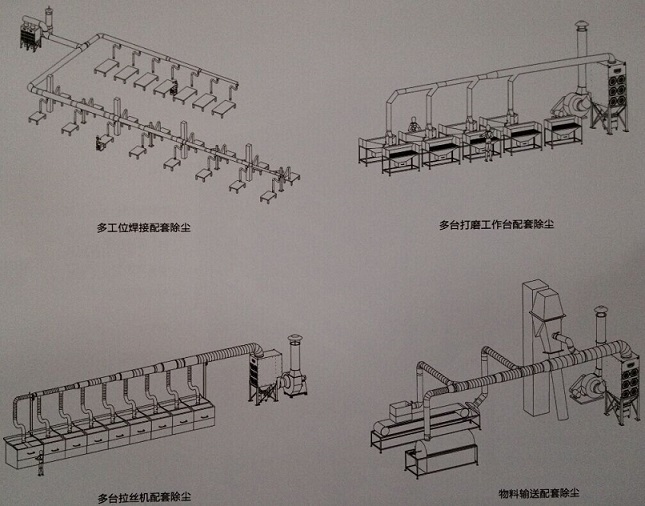 多工位焊接配套除尘

多台打磨工作台配套除尘

多台拉丝机配套除尘

物料输送配套除尘